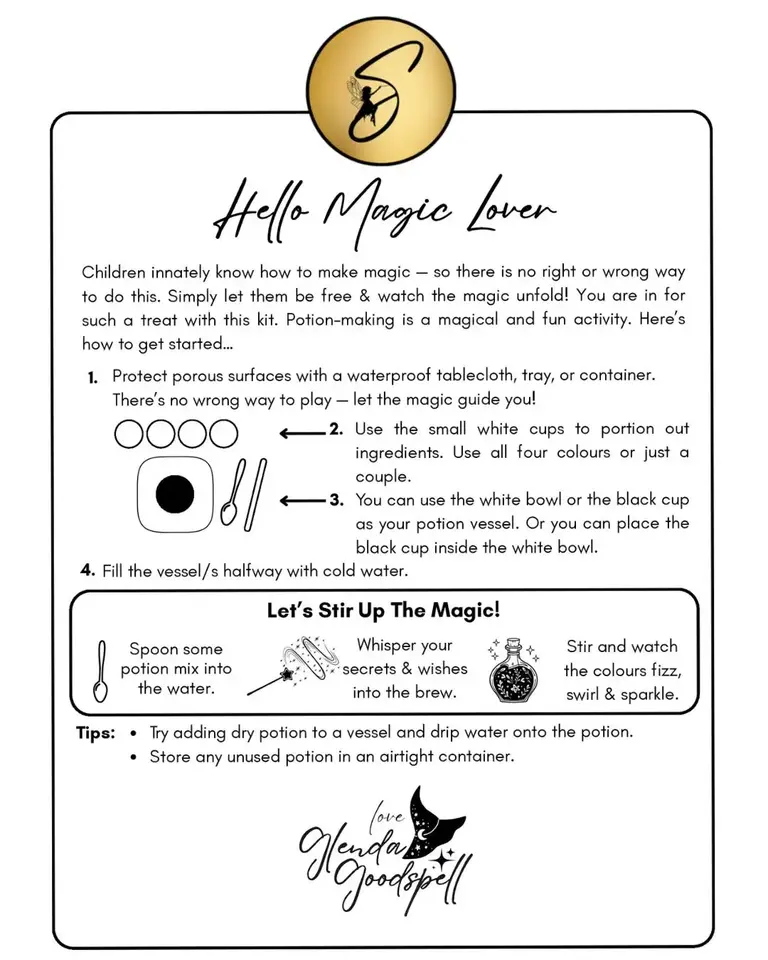 S

Hello Magic Lover

Children innately know how to make magic — so there is no right or wrong way to do this. Simply let them be free & watch the magic unfold! You are in for such a treat with this kit. Potion-making is a magical and fun activity. Here's how to get started...

1. Protect porous surfaces with a waterproof tablecloth, tray, or container. There's no wrong way to play — let the magic guide you!

2. Use the small white cups to portion out ingredients. Use all four colours or just a couple.

3. You can use the white bowl or the black cup as your potion vessel. Or you can place the black cup inside the white bowl.

4. Fill the vessel/s halfway with cold water.

Let's Stir Up The Magic!

Spoon some potion mix into the water.

Whisper your secrets & wishes into the brew.

Stir and watch the colours fizz, swirl & sparkle.

Tips: • Try adding dry potion to a vessel and drip water onto the potion.
• Store any unused potion in an airtight container.

love
Glenda Goodspell